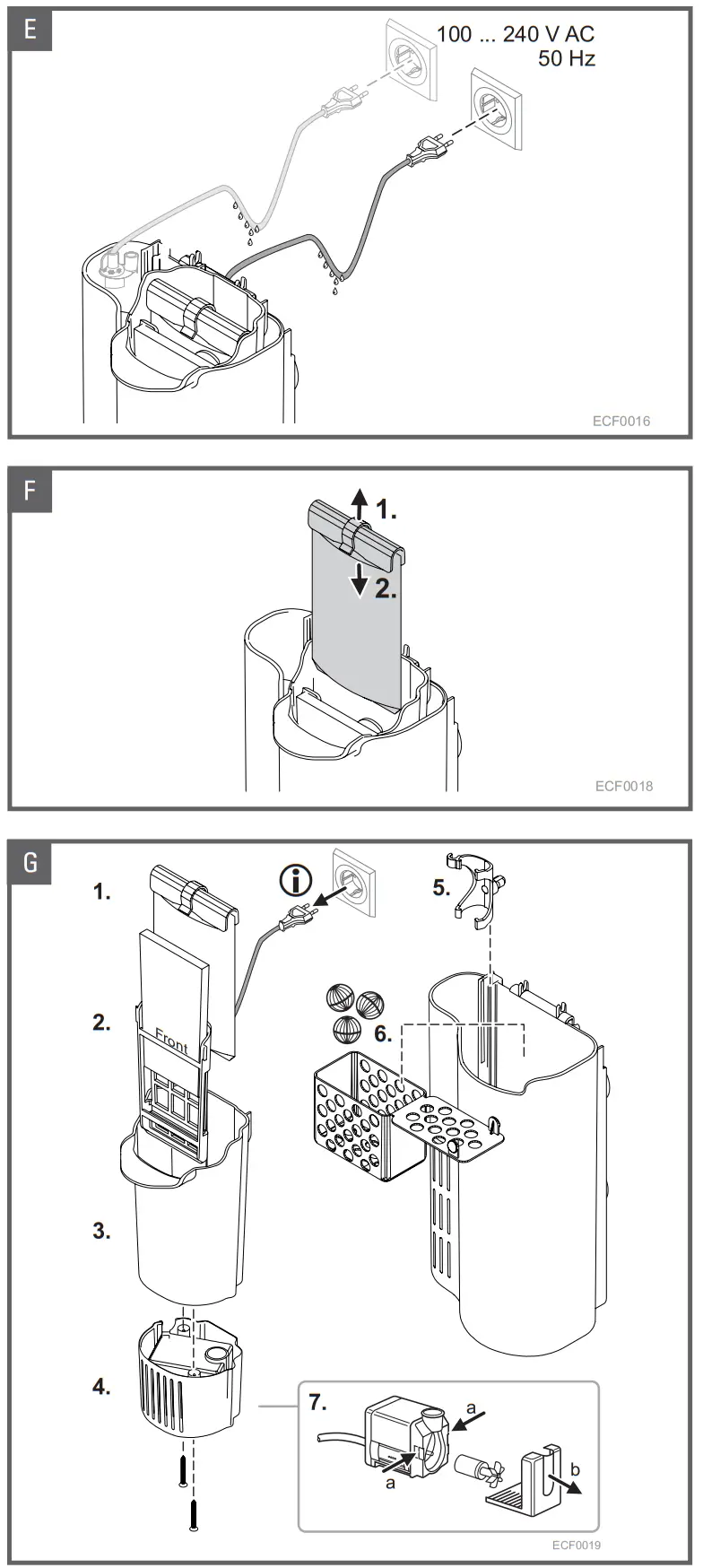 E

100 ... 240 V AC
50 Hz

ECF0016

F

1.

2.

ECF0018

G

1.

2.

Front

3.

4.

5.

6.

7.

a

a

b

ECF0019