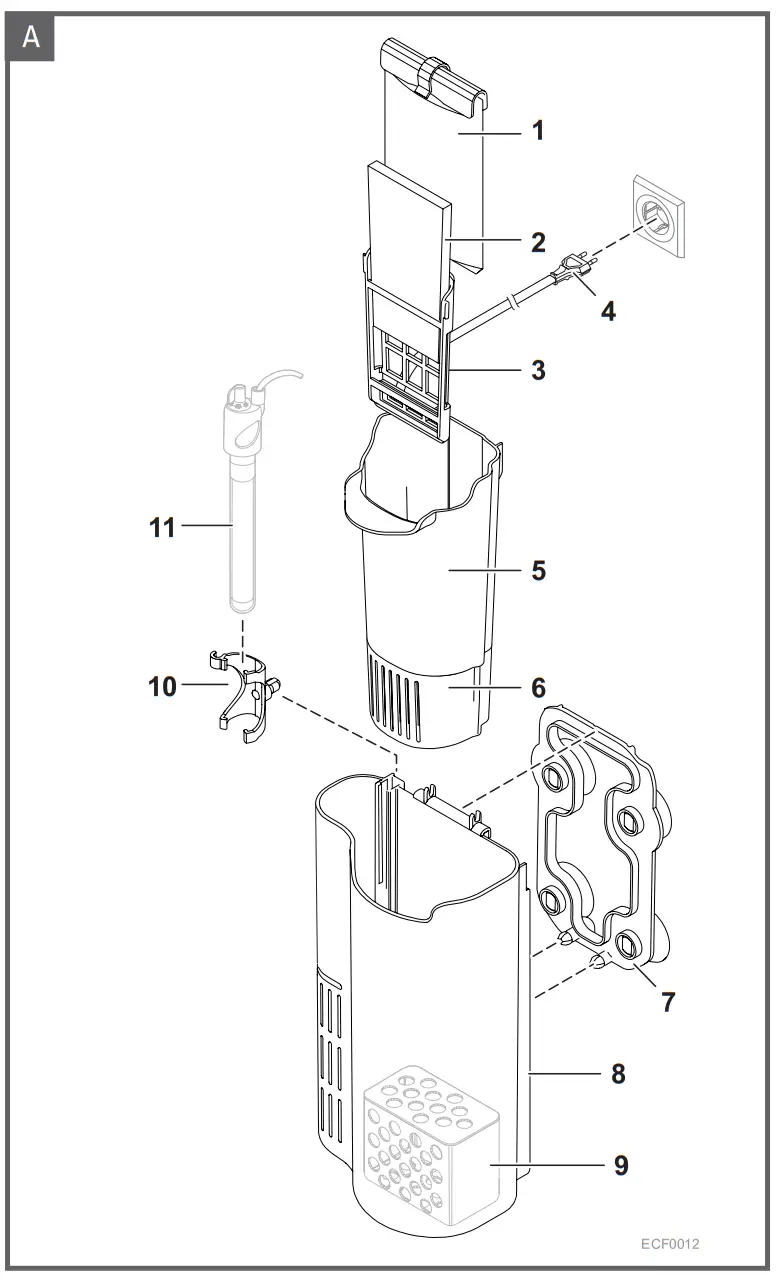 A

1

2

4

3

11

5

10

6

7

8

9

ECF0012