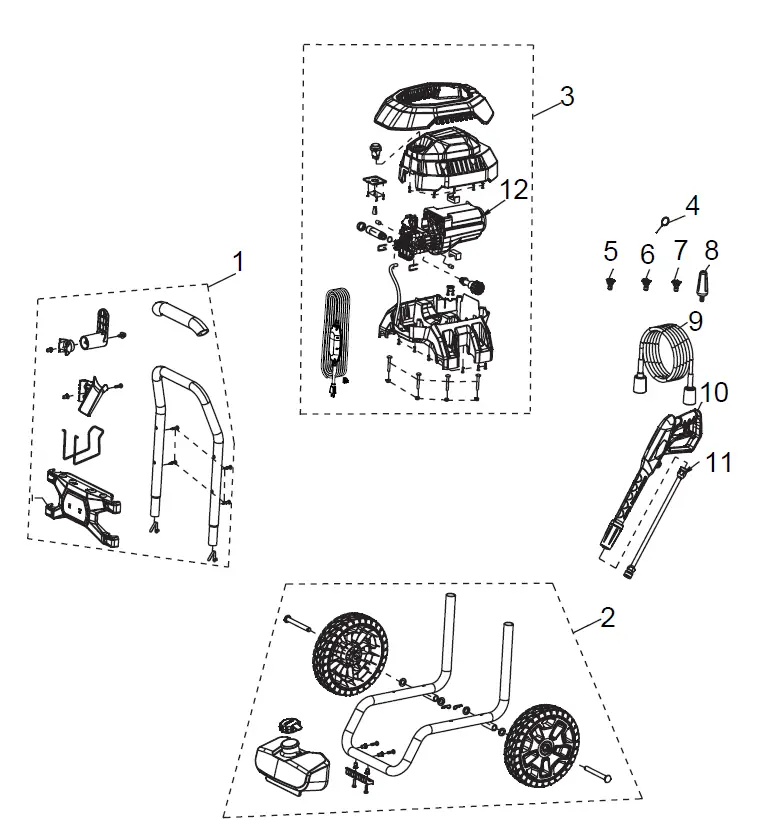 3

12

4

5

6

7

8

1

9

10

11

2