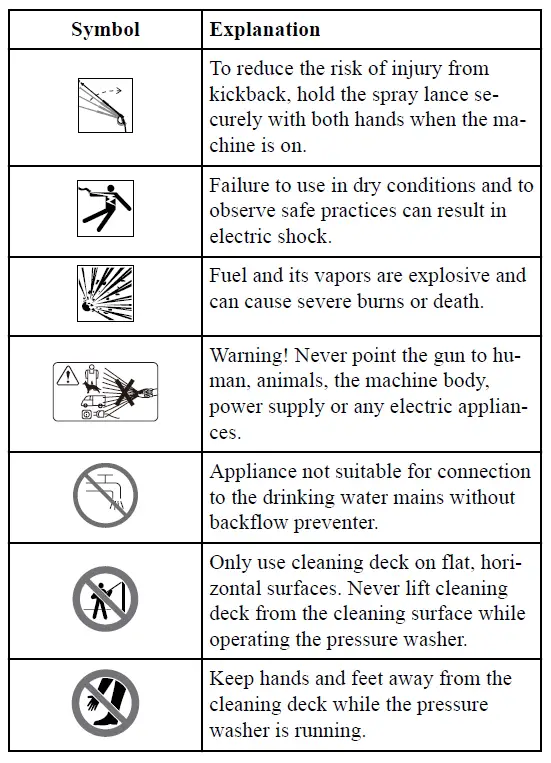 | Symbol | Explanation |
|---|---|
|  | To reduce the risk of injury from kickback, hold the spray lance securely with both hands when the machine is on. |
|  | Failure to use in dry conditions and to observe safe practices can result in electric shock. |
|  | Fuel and its vapors are explosive and can cause severe burns or death. |
|  | Warning! Never point the gun to human, animals, the machine body, power supply or any electric appliances. |
|  | Appliance not suitable for connection to the drinking water mains without backflow preventer. |
|  | Only use cleaning deck on flat, horizontal surfaces. Never lift cleaning deck from the cleaning surface while operating the pressure washer. |
|  | Keep hands and feet away from the cleaning deck while the pressure washer is running. |