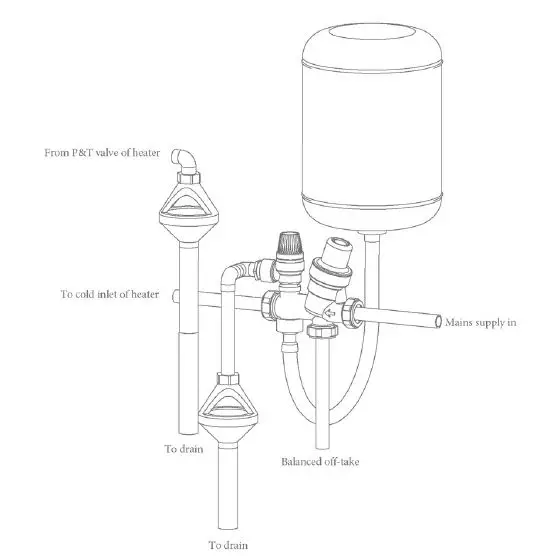 From P&T valve of heater

To cold inlet of heater

Mains supply in

To drain

Balanced off-take

To drain