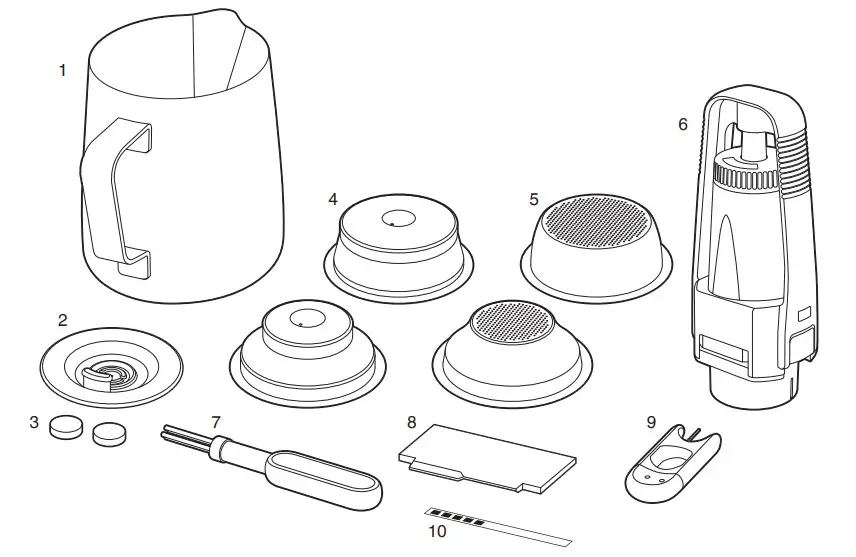 1
2
3
4
5
6
7
8
9
10