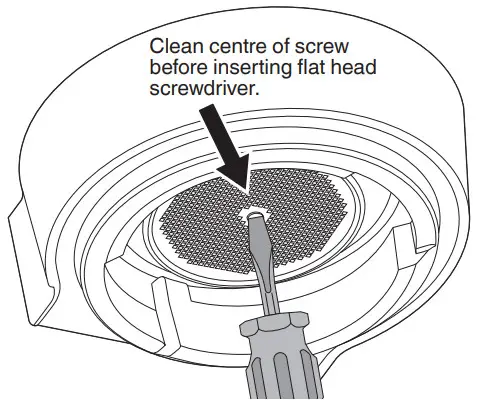 Clean centre of screw before inserting flat head screwdriver.