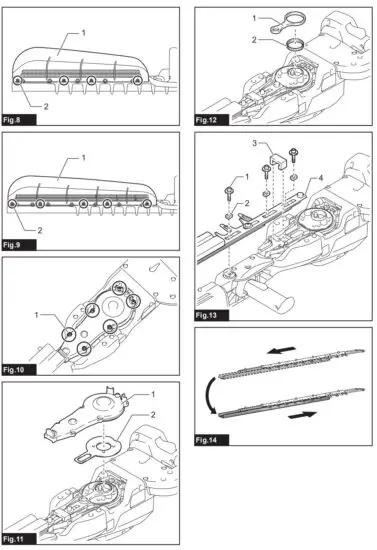 1
2
Fig.8

1
2
Fig.9

1
Fig.10

1
2
Fig.11

1
2
Fig.12

3
1
2
4
Fig.13

Fig.14