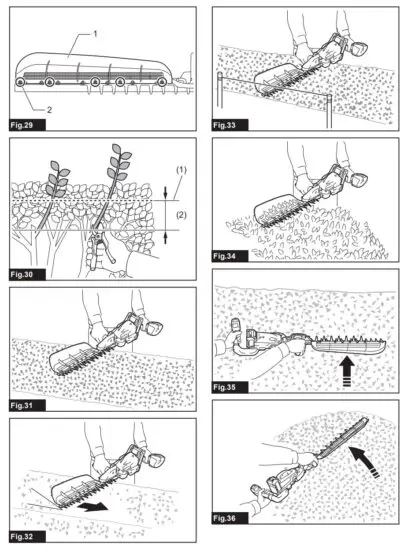 1

2

Fig.29

(1)

(2)

Fig.30

Fig.31

Fig.32

Fig.33

Fig.34

Fig.35

Fig.36