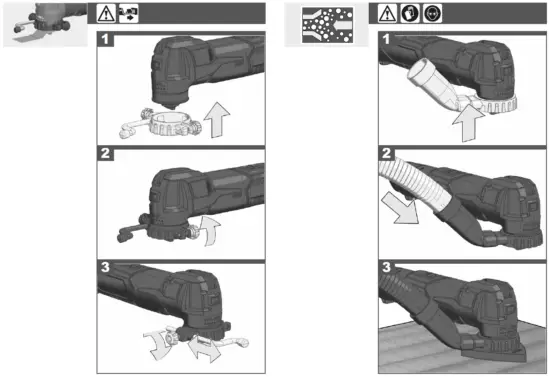 1

2

3

1

2

3