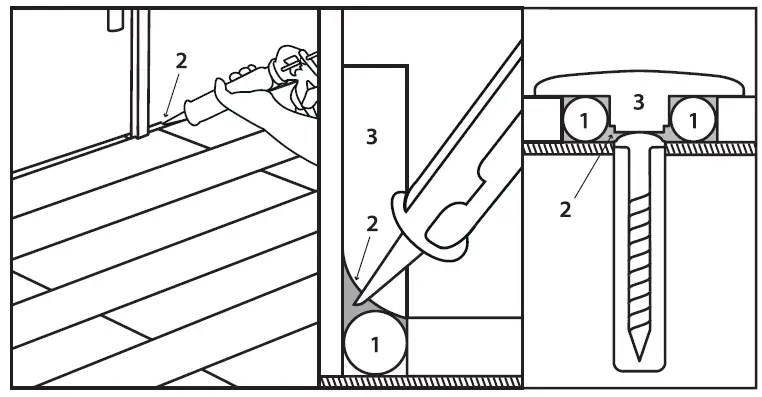 2

3
2
1

3
1
1
2