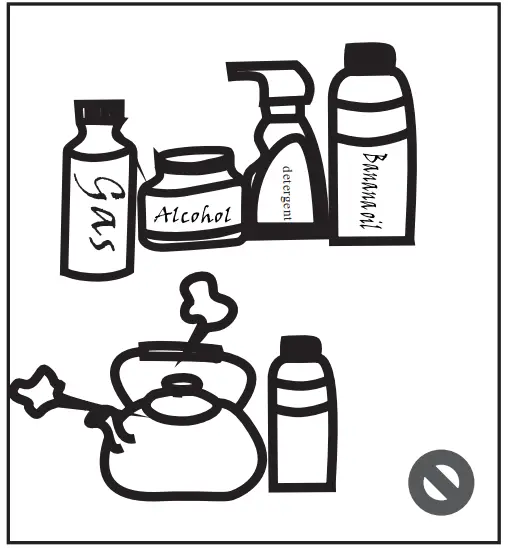 Gas

Alcohol

detergent

Banana oil