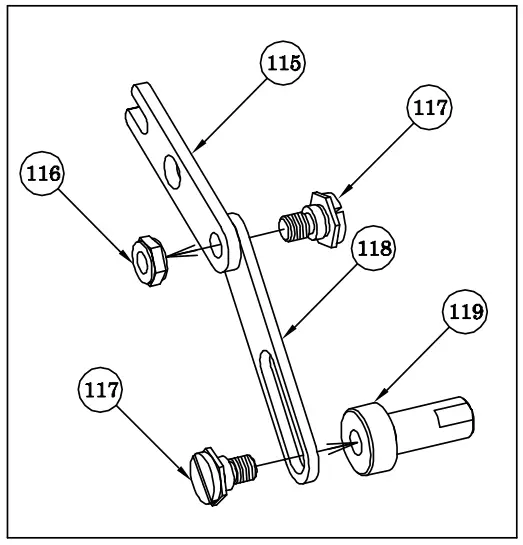 115
117
116
118
119
117