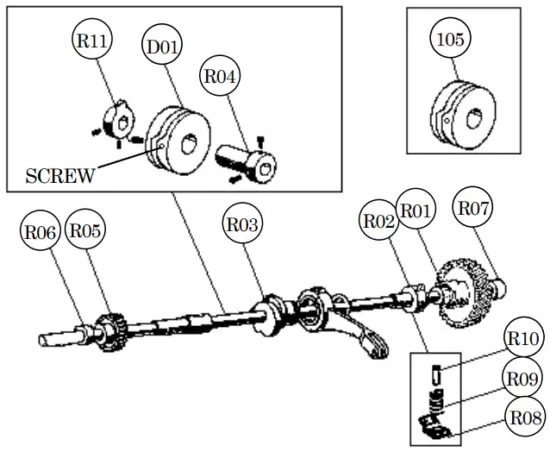 R11
D01
R04
SCREW
105
R06
R05
R03
R02
R01
R07
R10
R09
R08