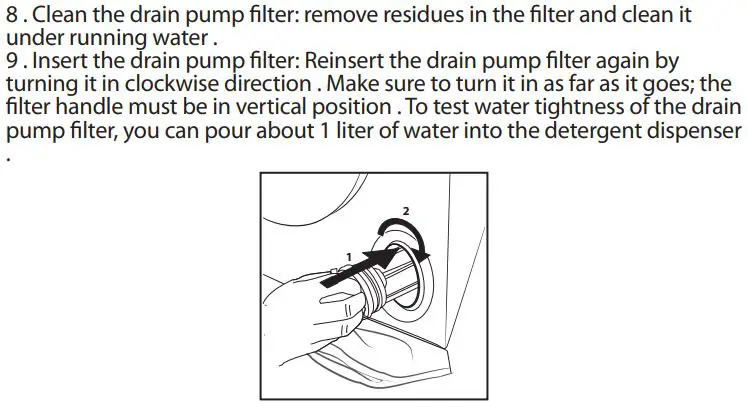 8 . Clean the drain pump filter: remove residues in the filter and clean it under running water .
9 . Insert the drain pump filter: Reinsert the drain pump filter again by turning it in clockwise direction . Make sure to turn it in as far as it goes; the filter handle must be in vertical position . To test water tightness of the drain pump filter, you can pour about 1 liter of water into the detergent dispenser .

2
1