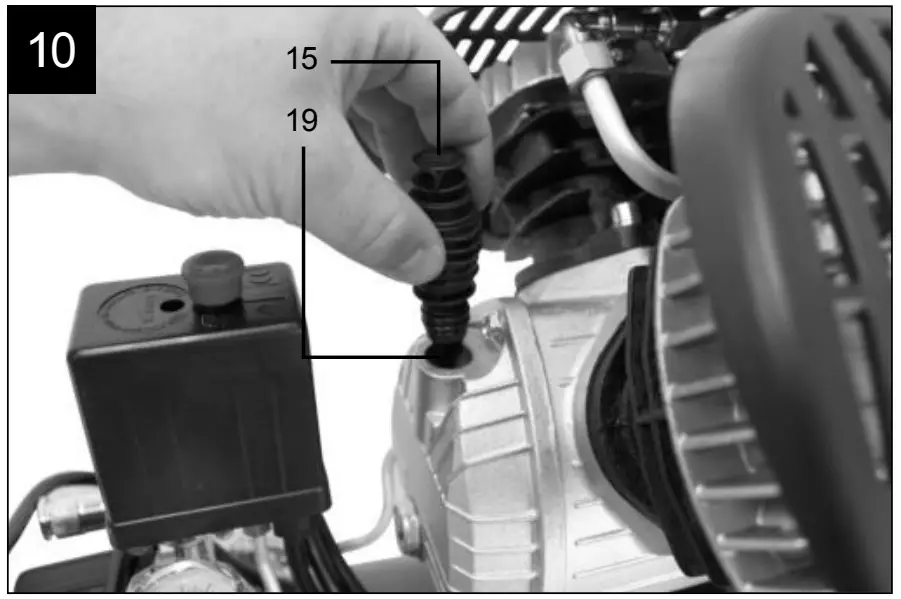 10

15

19