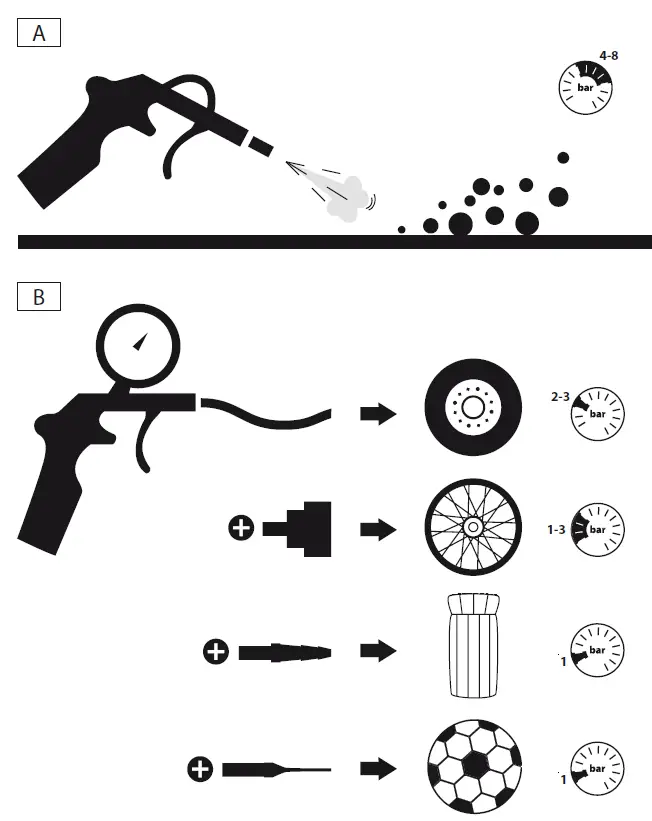 A

4-8
bar

B

2-3
bar

1-3
bar

1
bar

1
bar