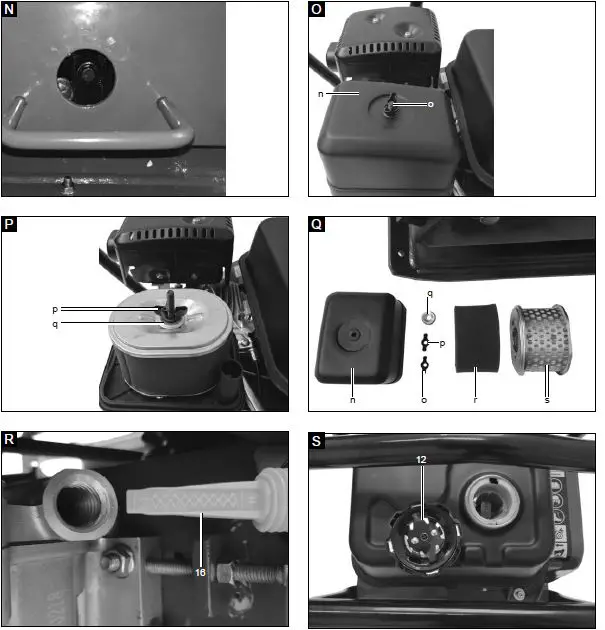 N

O

n

o

P

p

q

Q

q

p

o

n

r

s

R

16

S

12