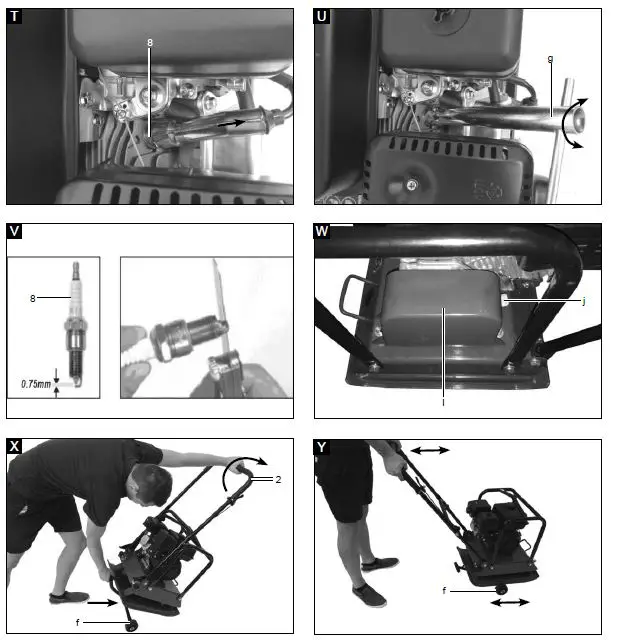 T

8

U

g

V

8

0.75mm

W

j

i

X

2

f

Y

f