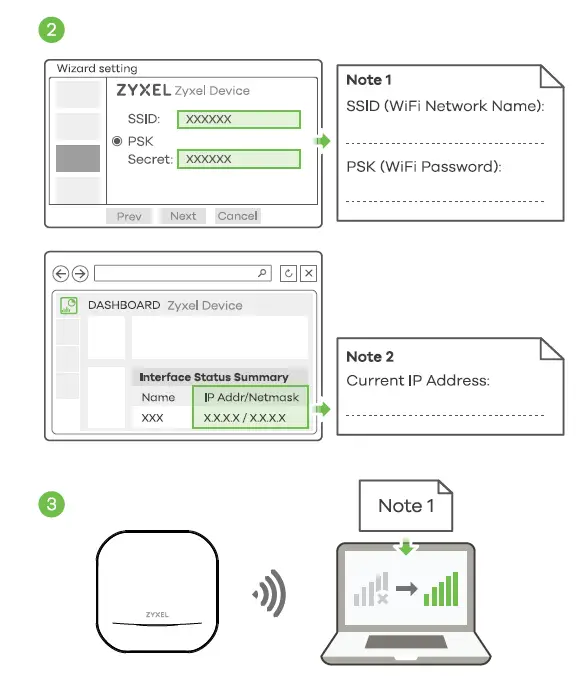 2

Wizard setting

ZYXEL Zyxel Device

SSID: XXXXXX

PSK

Secret: XXXXXX

Prev Next Cancel

Note 1

SSID (WiFi Network Name):

PSK (WiFi Password):

DASHBOARD Zyxel Device

Interface Status Summary

| Name | IP Addr/Netmask |
|---|---|
| XXX | X.X.X.X / X.X.X.X |

Note 2

Current IP Address:

3

ZYXEL

Note 1