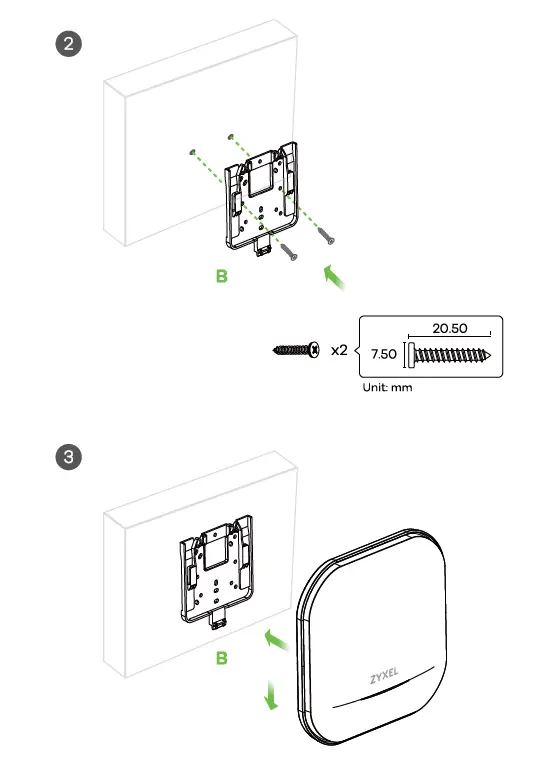 2

B

x2

20.50

7.50

Unit: mm

3

B

ZYXEL