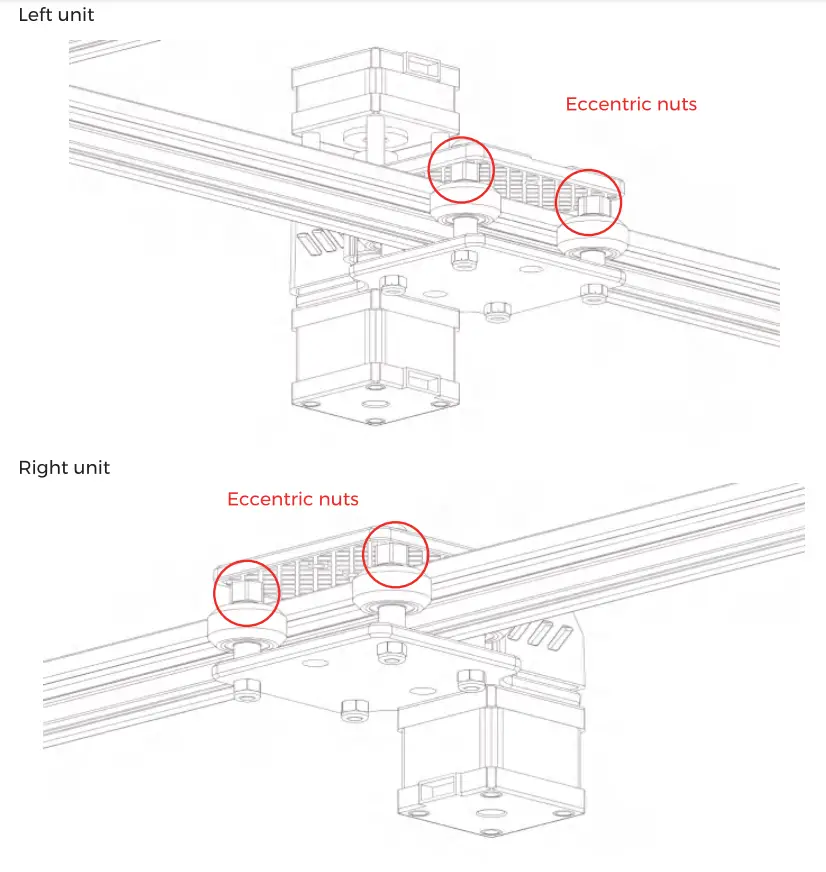 Left unit

Eccentric nuts

Right unit

Eccentric nuts