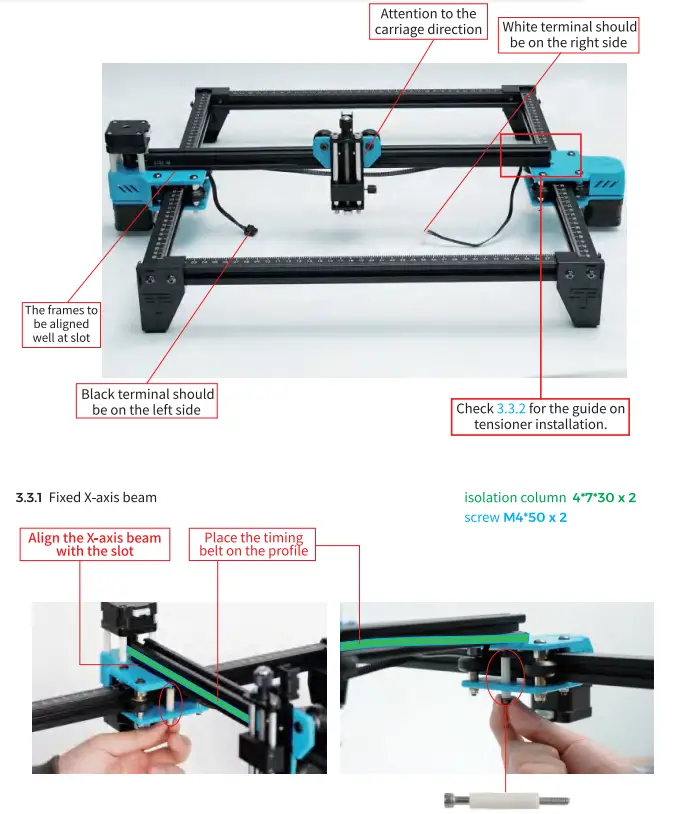 Attention to the carriage direction

White terminal should be on the right side

The frames to be aligned well at slot

Black terminal should be on the left side

Check 3.3.2 for the guide on tensioner installation.

3.3.1 Fixed X-axis beam

isolation column 4*7*30 x 2
screw M4*50 x 2

Align the X-axis beam with the slot

Place the timing belt on the profile