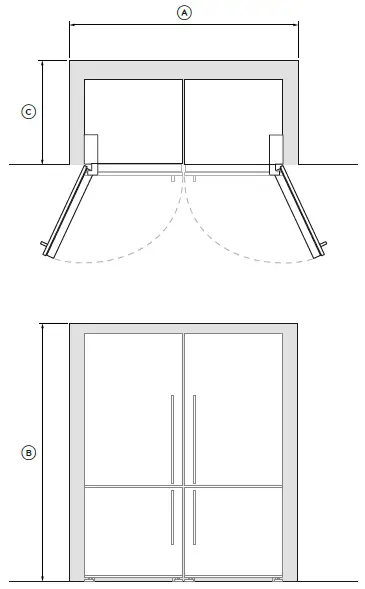 A

C

B