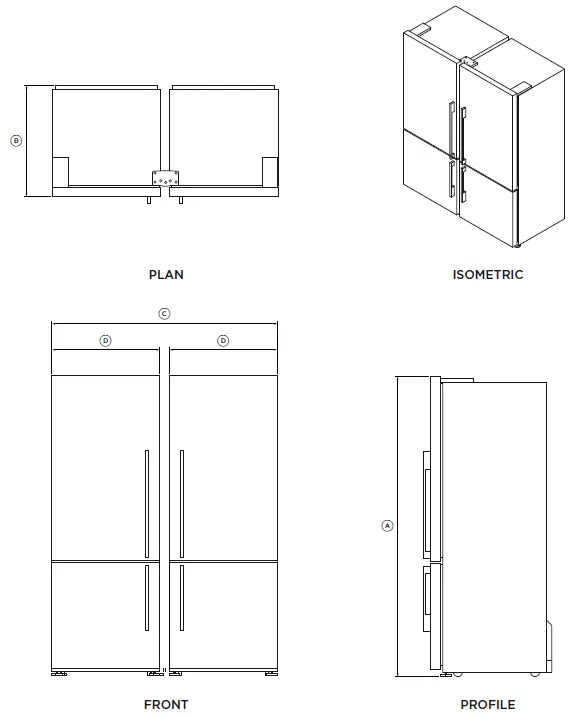 B

PLAN

ISOMETRIC

C

D

D

A

FRONT

PROFILE