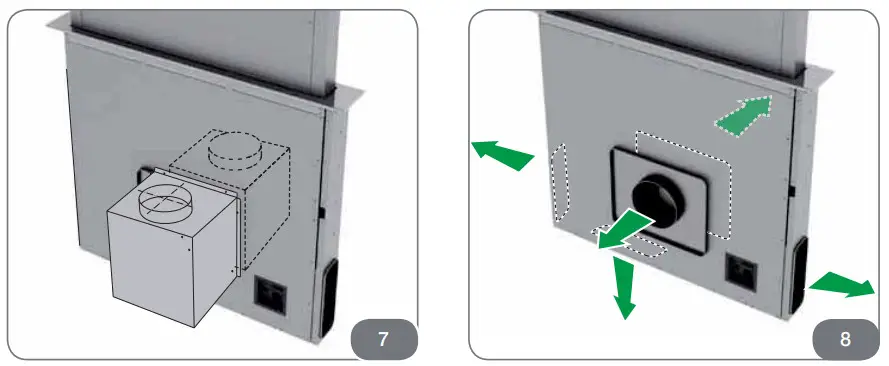 7

8