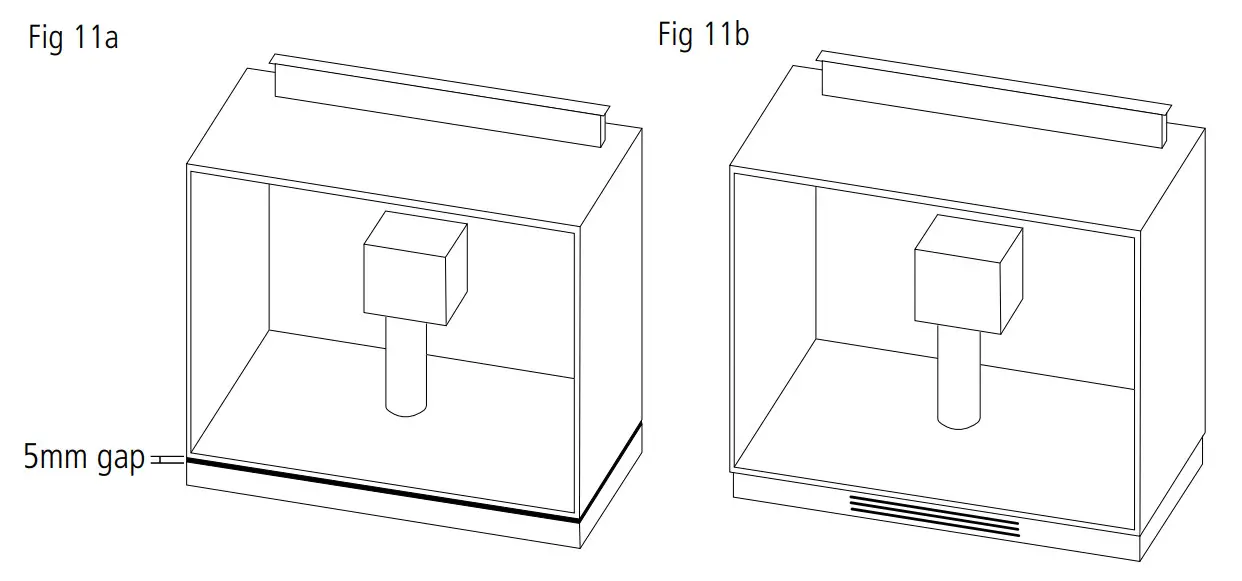 Fig 11a

5mm gap

Fig 11b