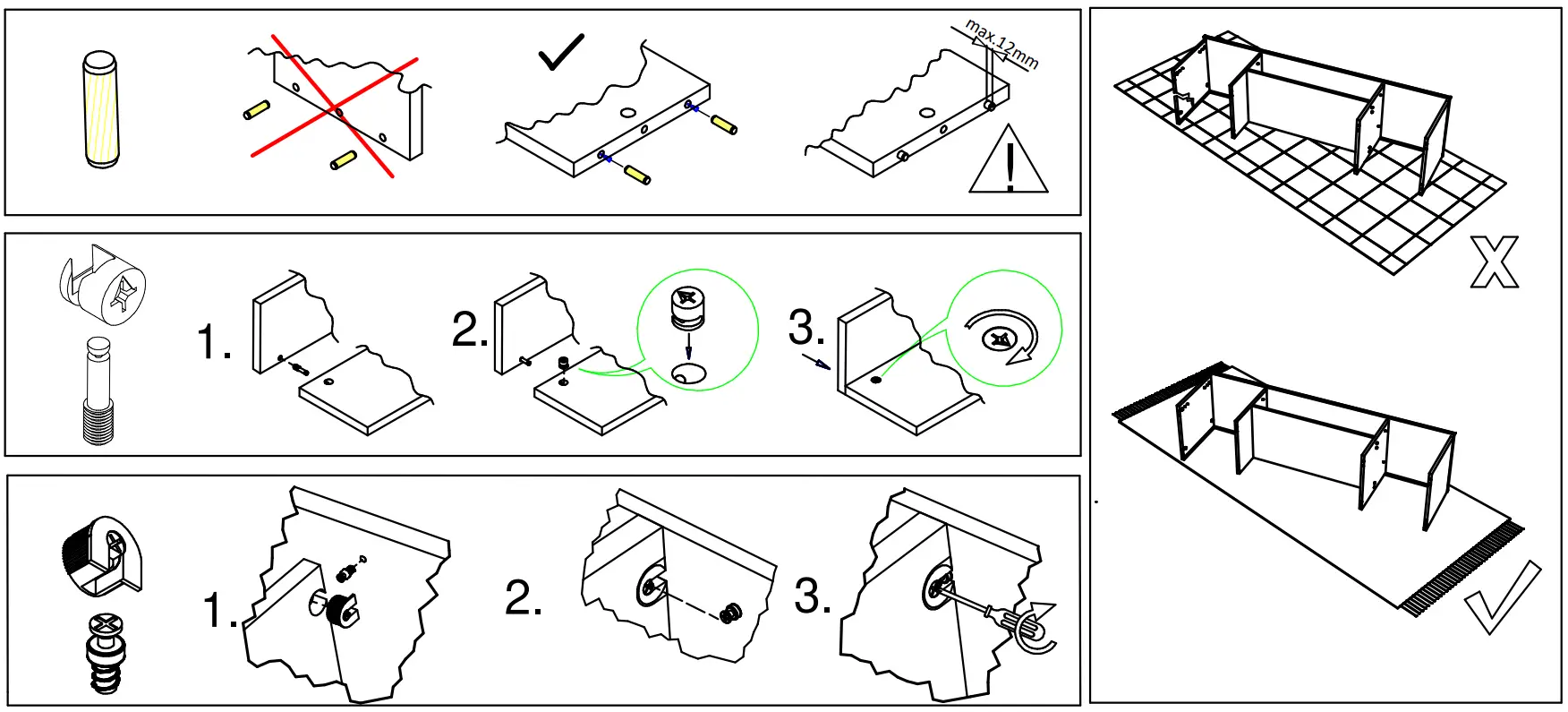 max.12mm

1.

2.

3.

1.

2.

3.

X