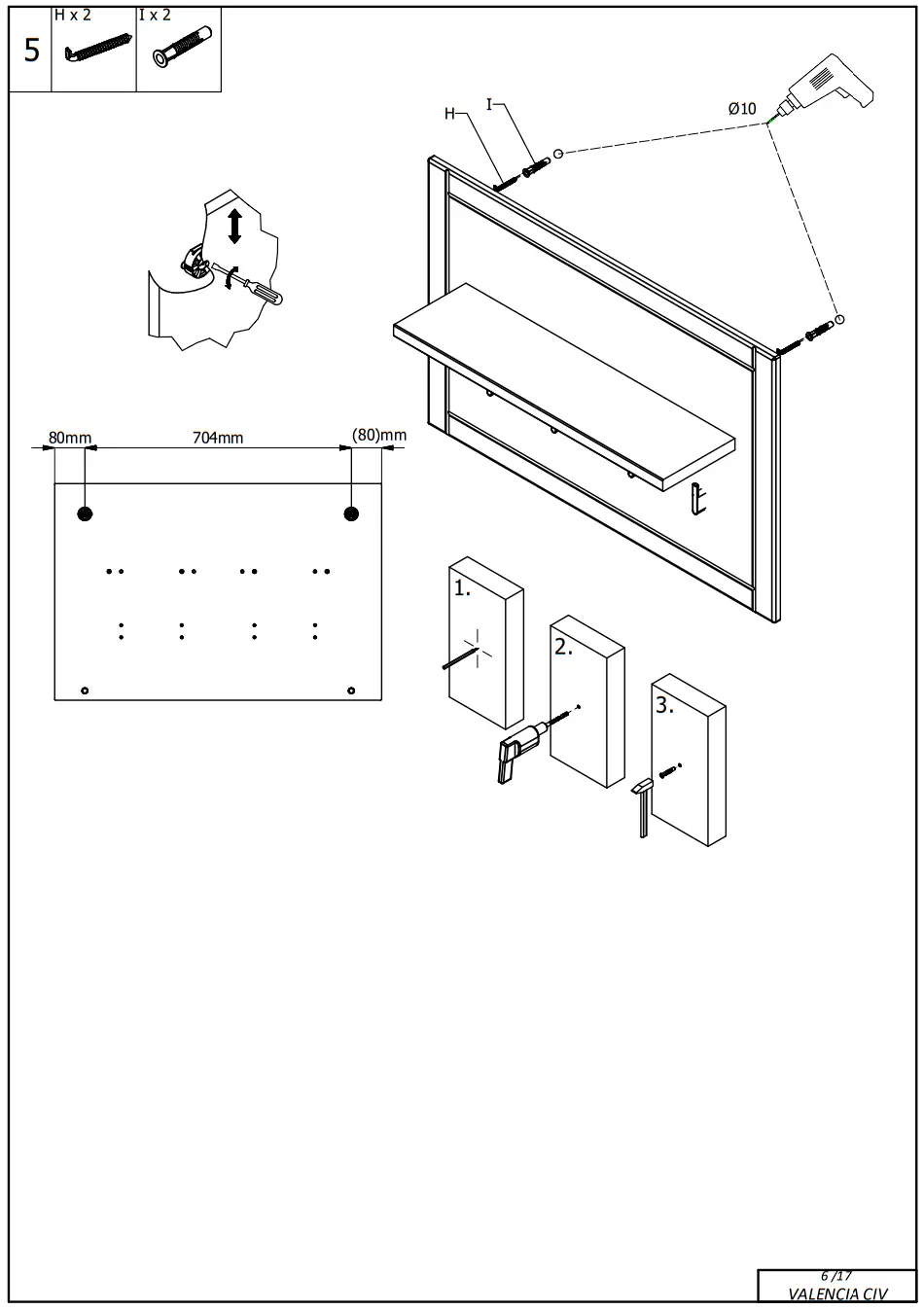 5

H x 2

I x 2

H

I

Ø10

80mm

704mm

(80)mm

1.

2.

3.

6 /17
VALENCIA CIV