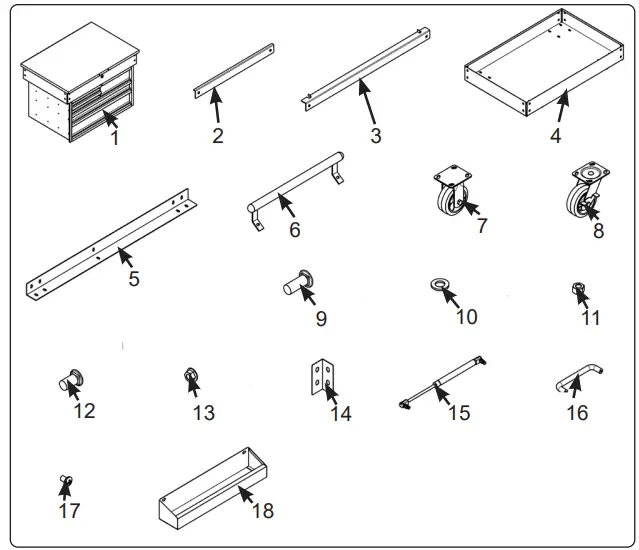 1
2
3
4
5
6
7
8
9
10
11
12
13
14
15
16
17
18