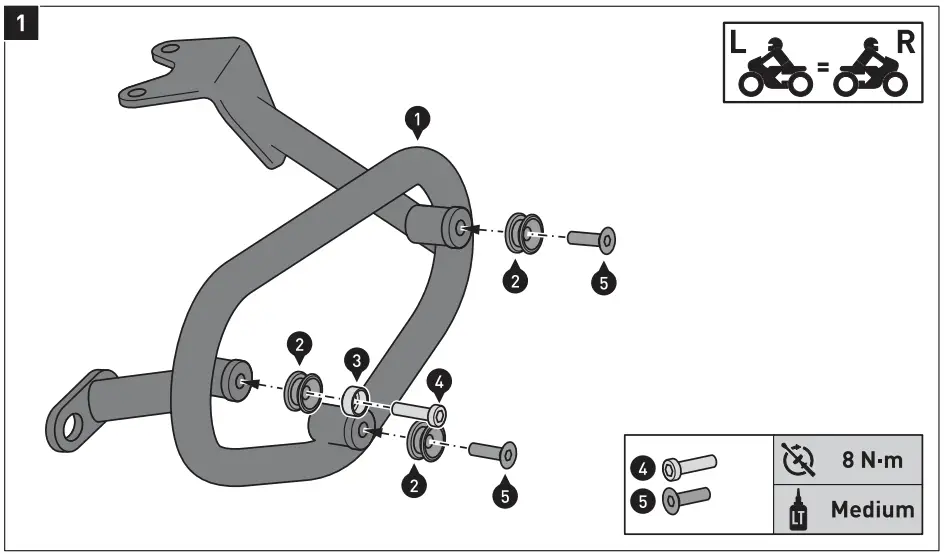 1

L = R

1

2

5

2

3

4

2

5

4
5

8 N·m

LT

Medium