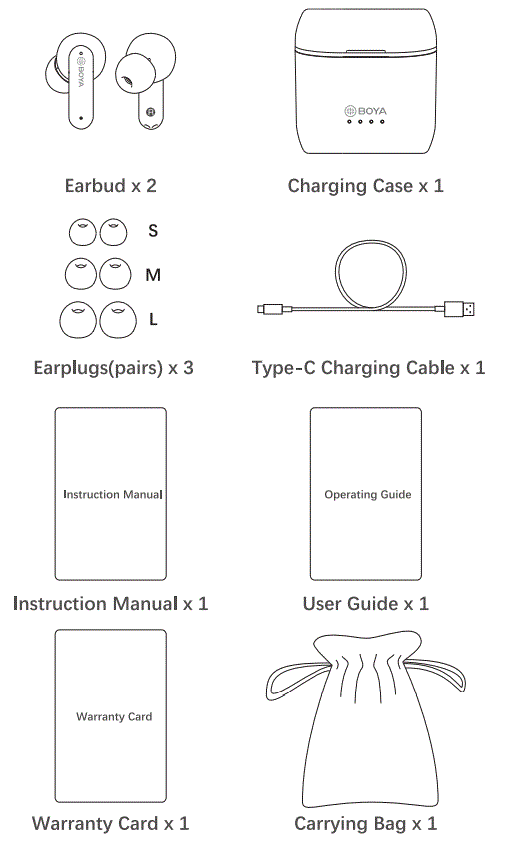 BOYA

R

Earbud x 2

BOYA

Charging Case x 1

S

M

L

Earplugs(pairs) x 3

Type-C Charging Cable x 1

Instruction Manual

Instruction Manual x 1

Operating Guide

User Guide x 1

Warranty Card

Warranty Card x 1

Carrying Bag x 1