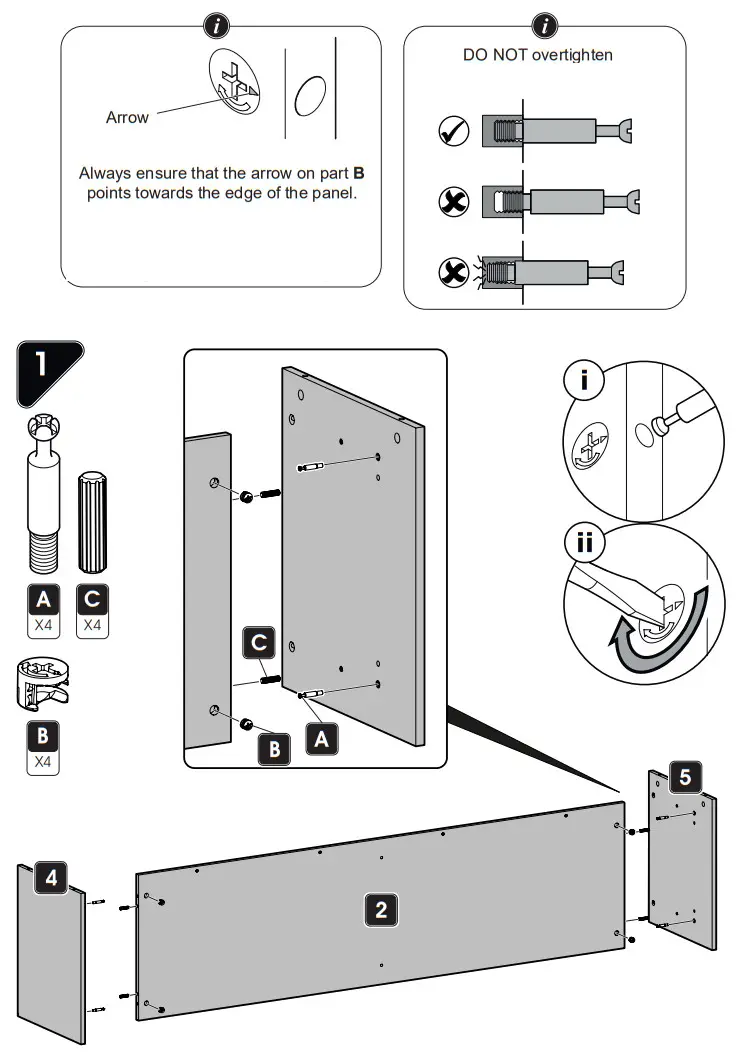 i

Arrow

Always ensure that the arrow on part **B** points towards the edge of the panel.

i

DO NOT overtighten

1

A
X4

C
X4

B
X4

C

B

A

i

ii

5

4

2