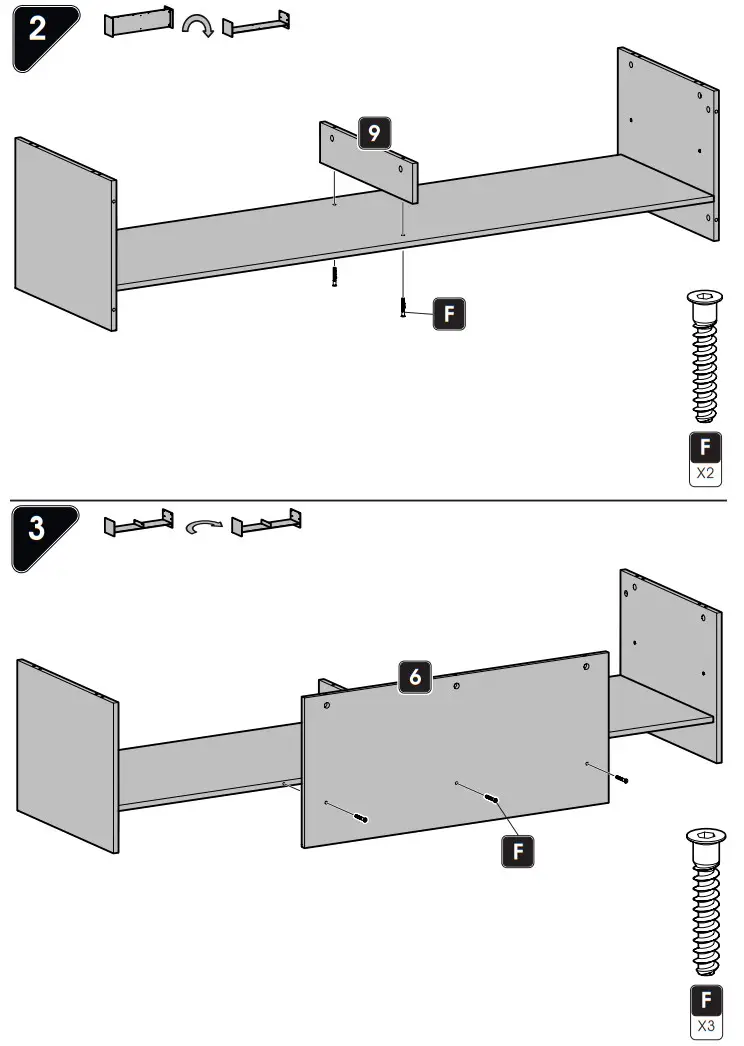 2

9

F

F
X2

3

6

F

F
X3