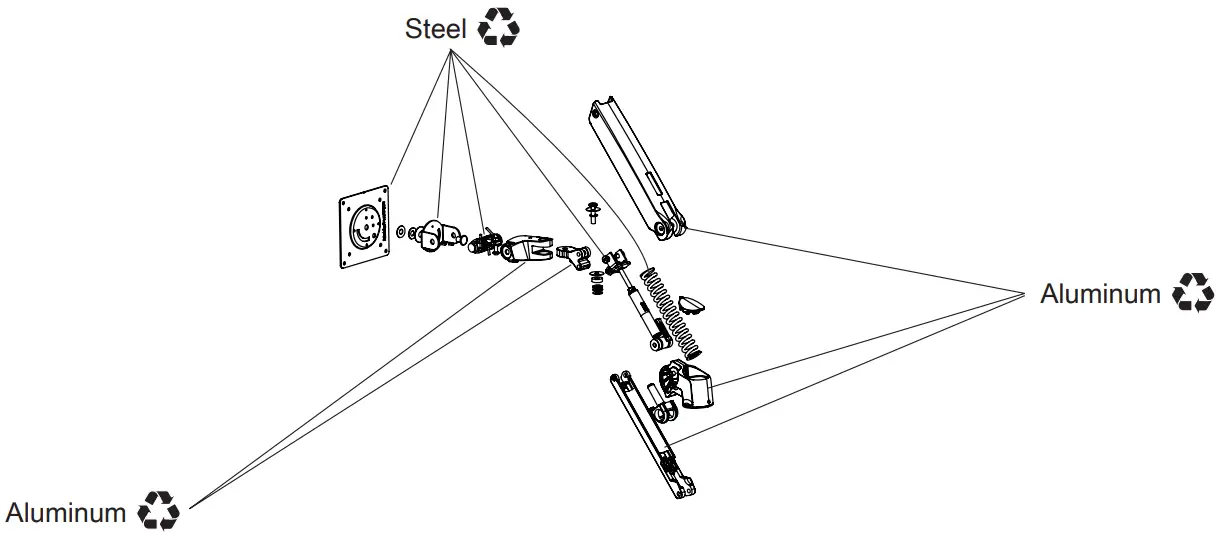 Steel

Aluminum

Aluminum