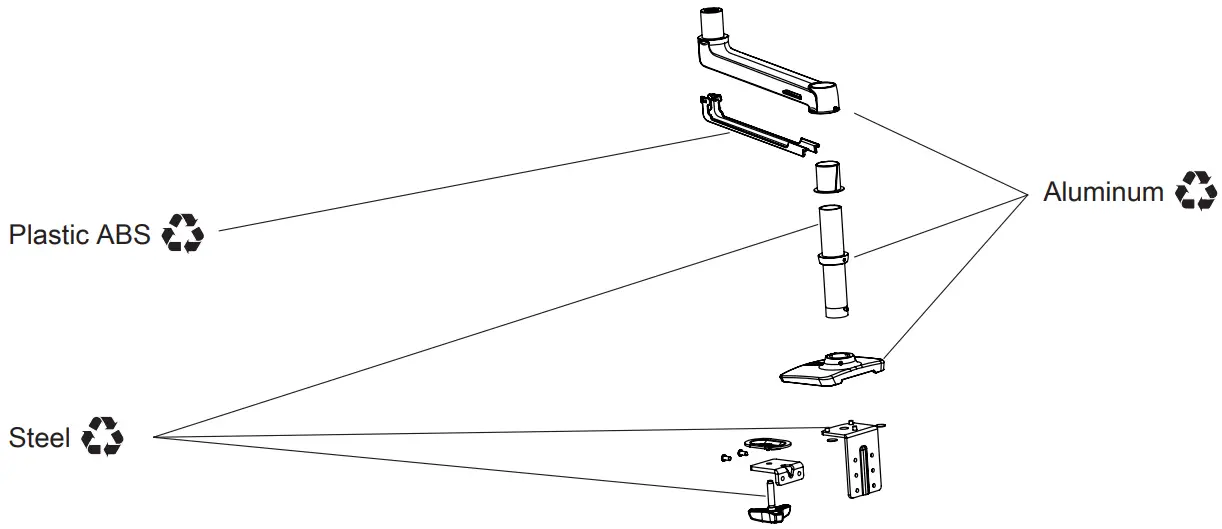 Plastic ABS

Aluminum

Steel