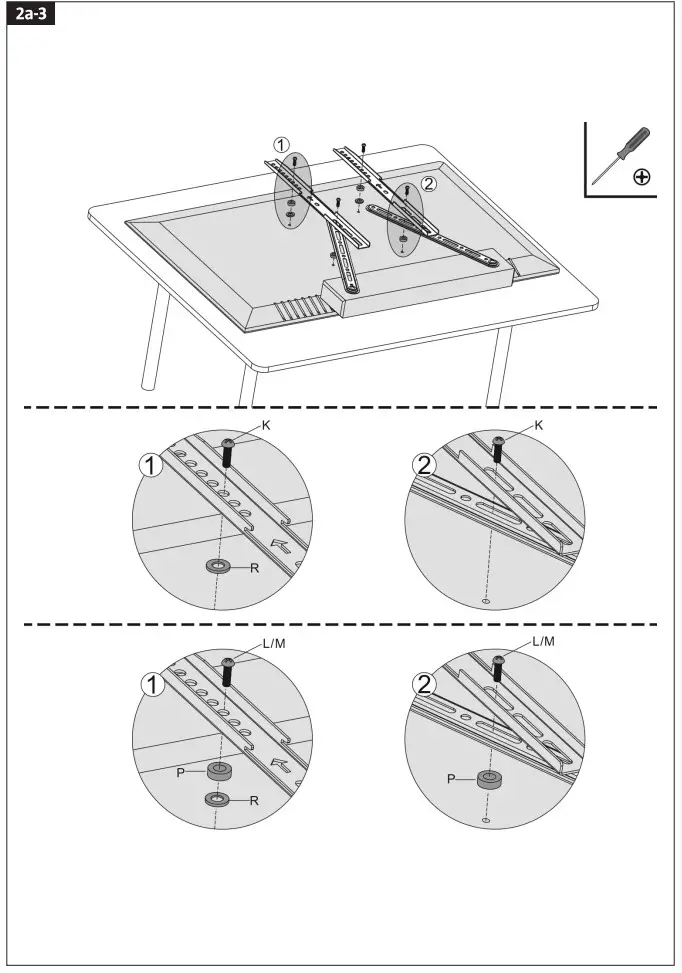 2a-3

1

2

1

K

R

2

K

1

L/M

P

R

2

L/M

P