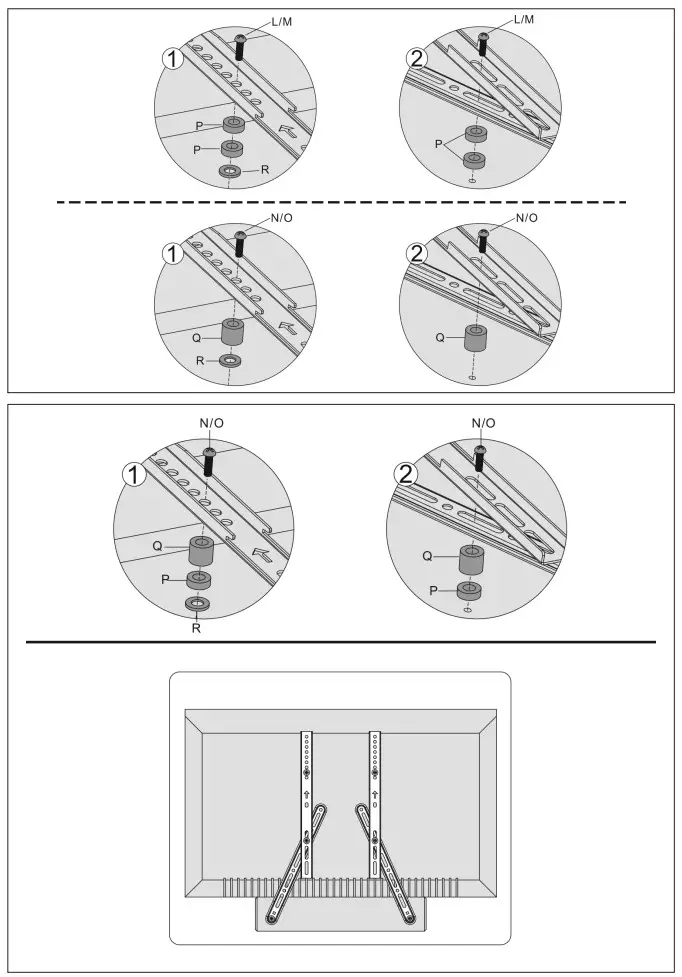 1
L/M
P
P
R

2
L/M
P

1
N/O
Q
R

2
N/O
Q

1
N/O
Q
P
R

2
N/O
Q
P