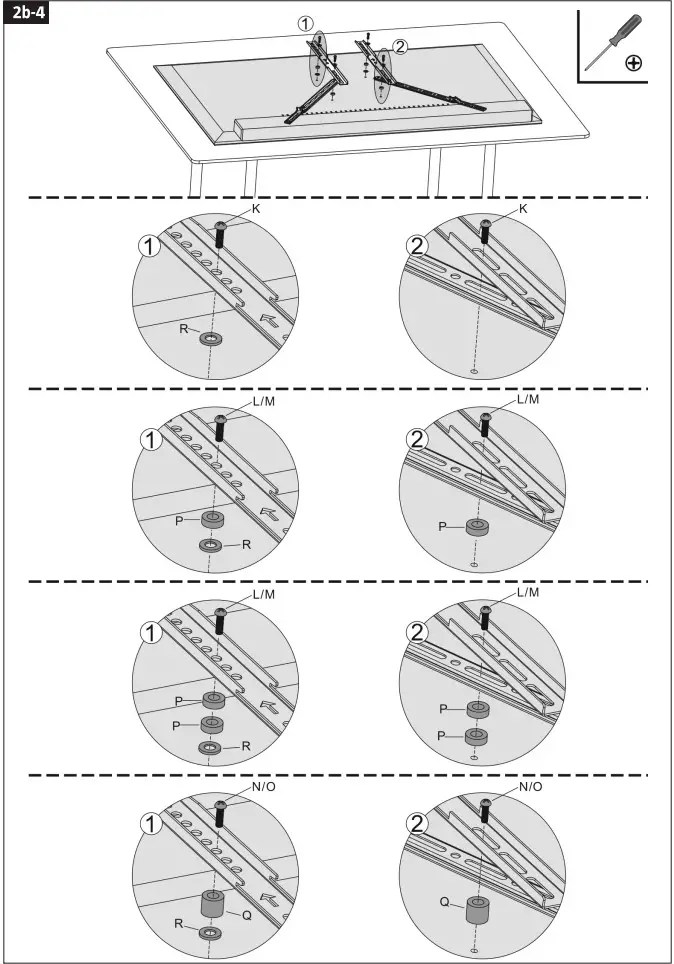 2b-4

①

②

①

K

R

②

K

①

L/M

P

R

②

L/M

P

①

L/M

P

P

R

②

L/M

P

P

①

N/O

Q

R

②

N/O

Q