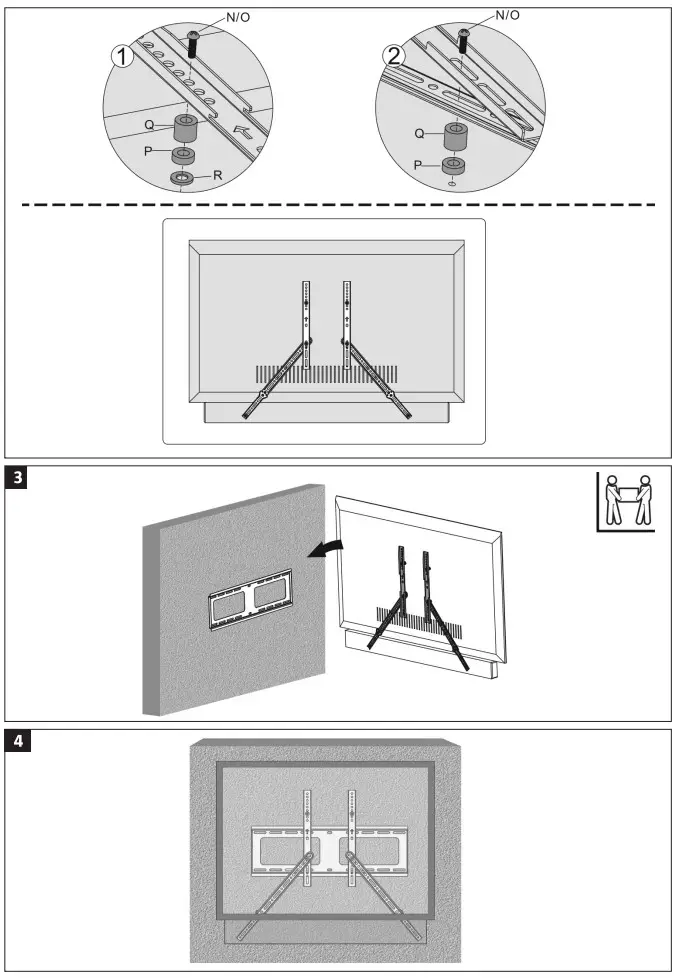 1
N/O
Q
P
R
2
N/O
Q
P
3
4