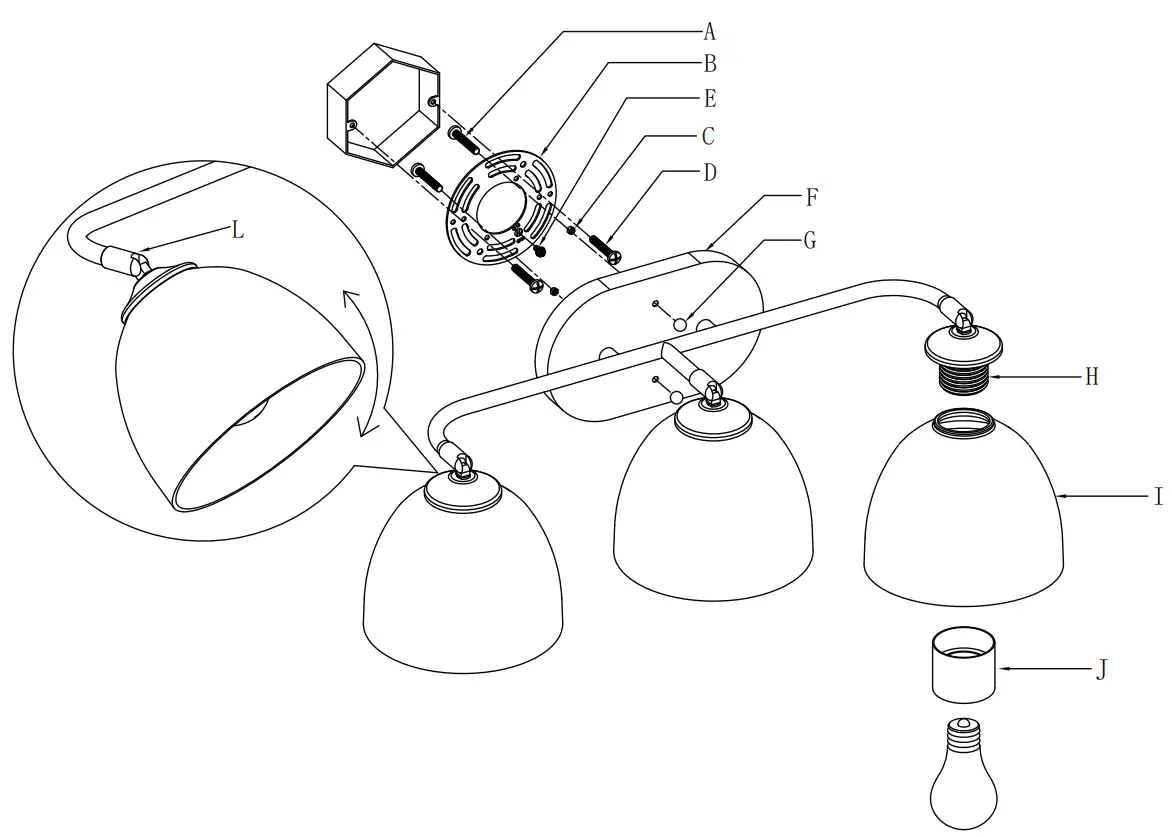 A
B
E
C
D
F
G
L
H
I
J