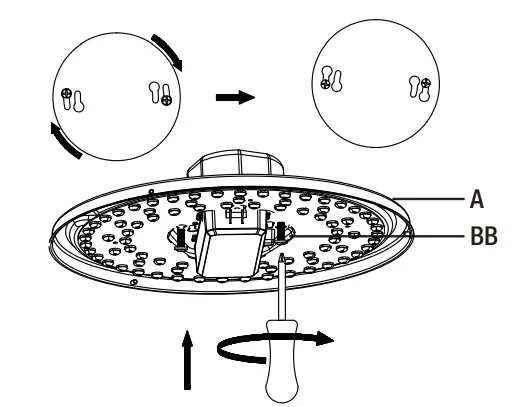 A
BB