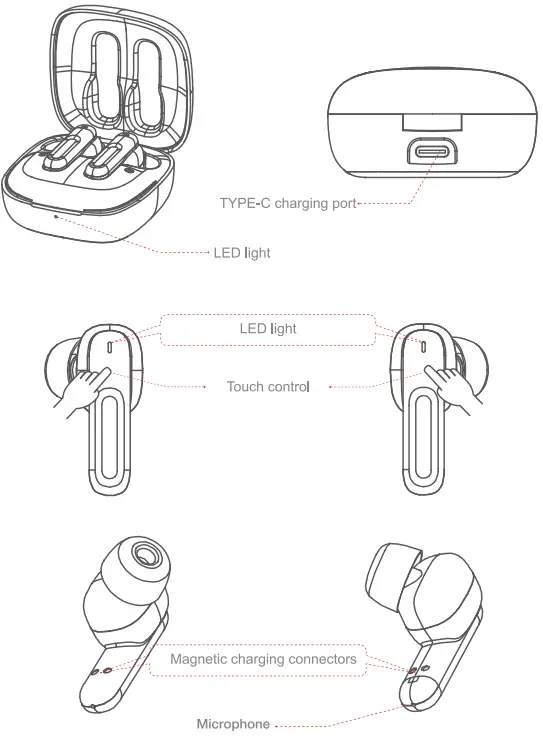 TYPE-C charging port

LED light

LED light

Touch control

Magnetic charging connectors

Microphone