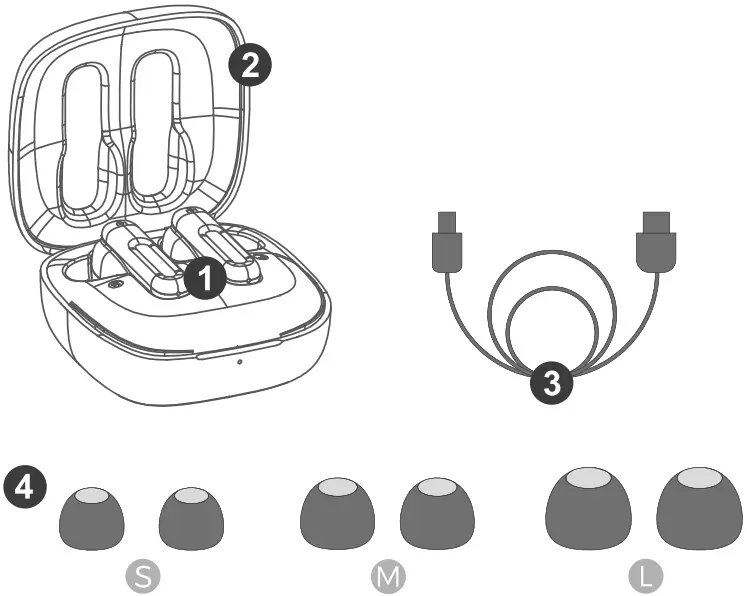 2
1
3
4
S
M
L