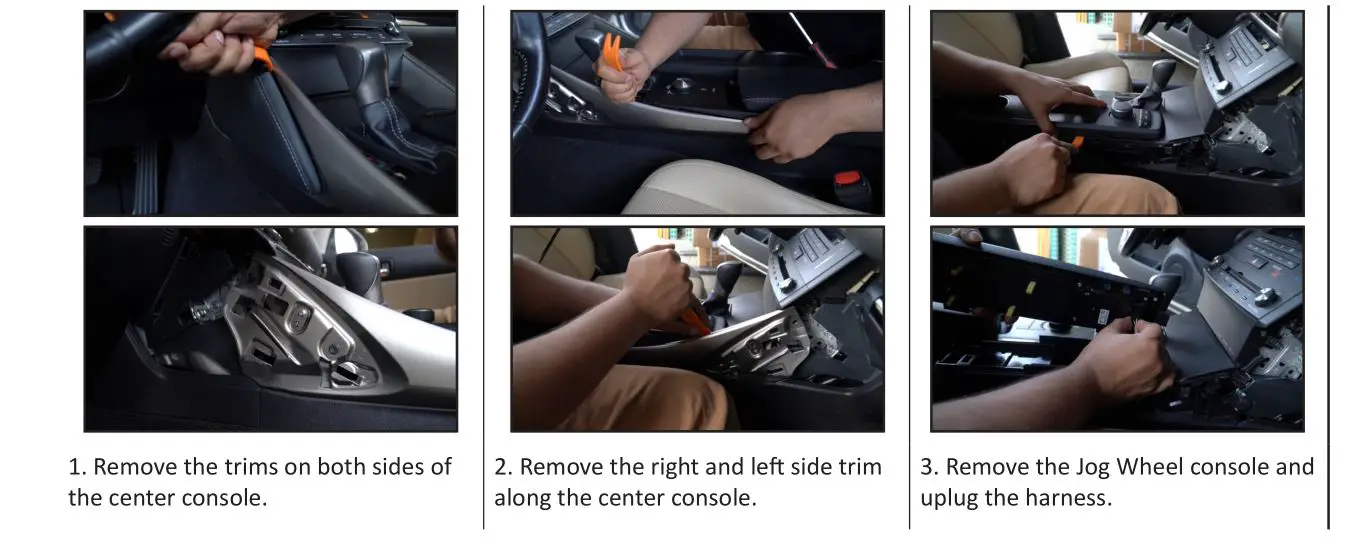 1. Remove the trims on both sides of the center console.

2. Remove the right and left side trim along the center console.

3. Remove the Jog Wheel console and uplug the harness.