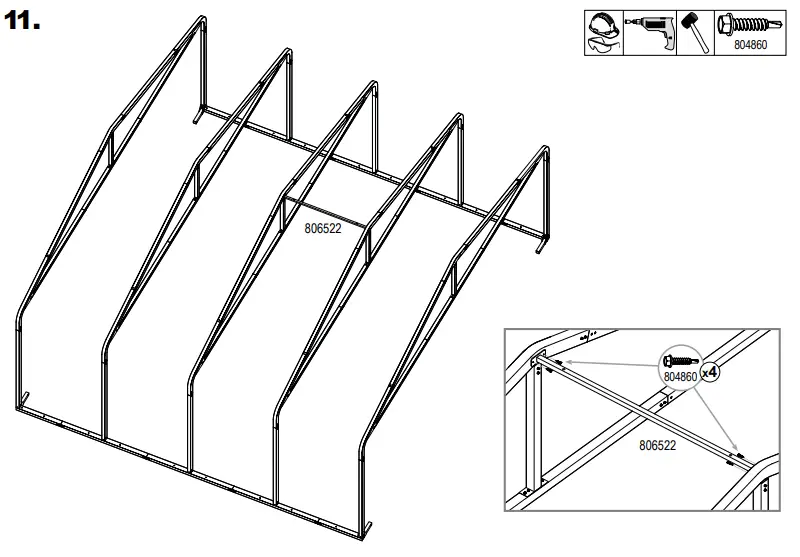 11.

804860

806522

804860
x4

806522