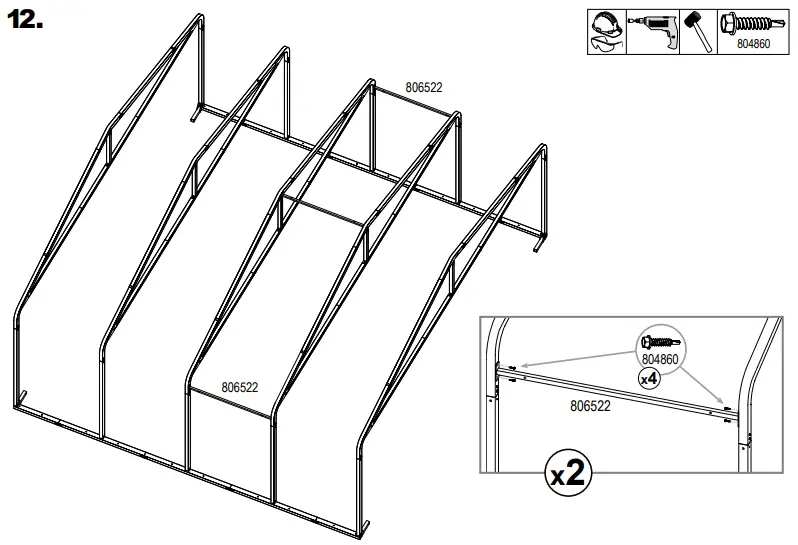 12.

804860

806522

806522

804860
x4

806522

x2