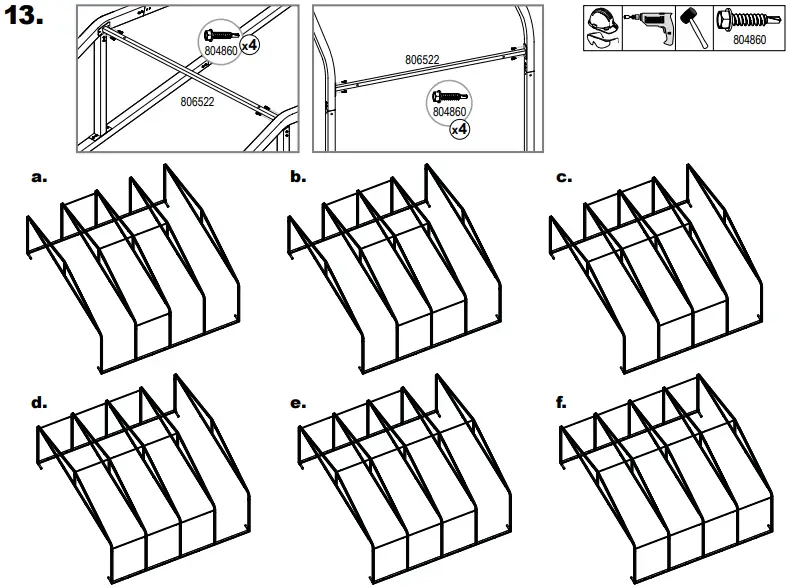 13.

804860
x4
806522

806522
804860
x4

804860

a.

b.

c.

d.

e.

f.