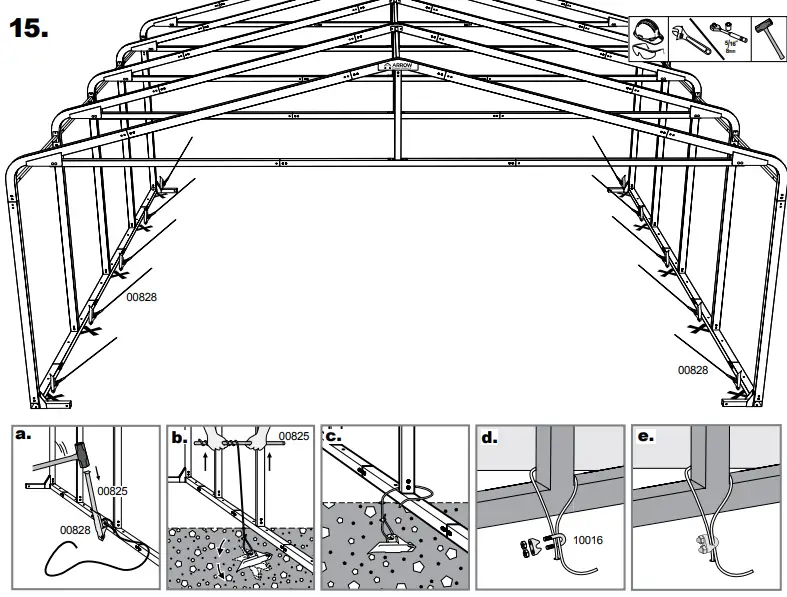 15.

5/16"
8mm

ARROW

00828

00828

a.
00825
00828

b.
00825

c.

d.
10016

e.