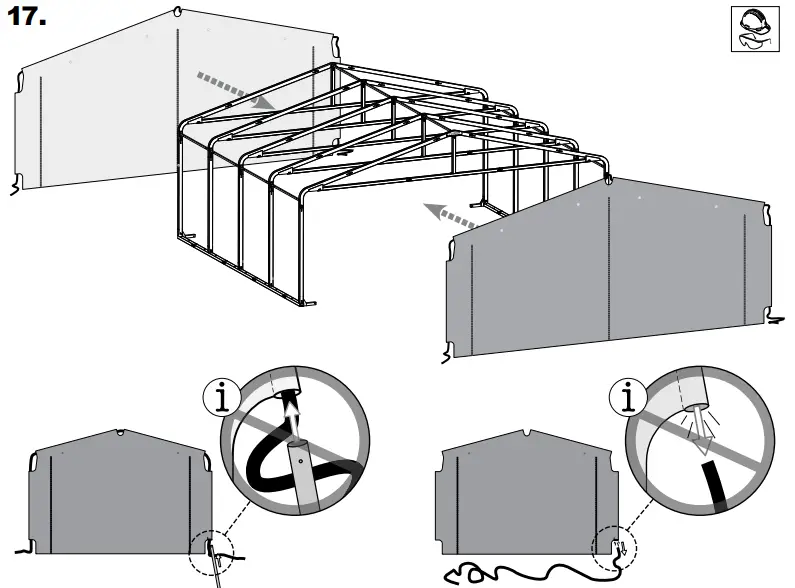 17.

i

i